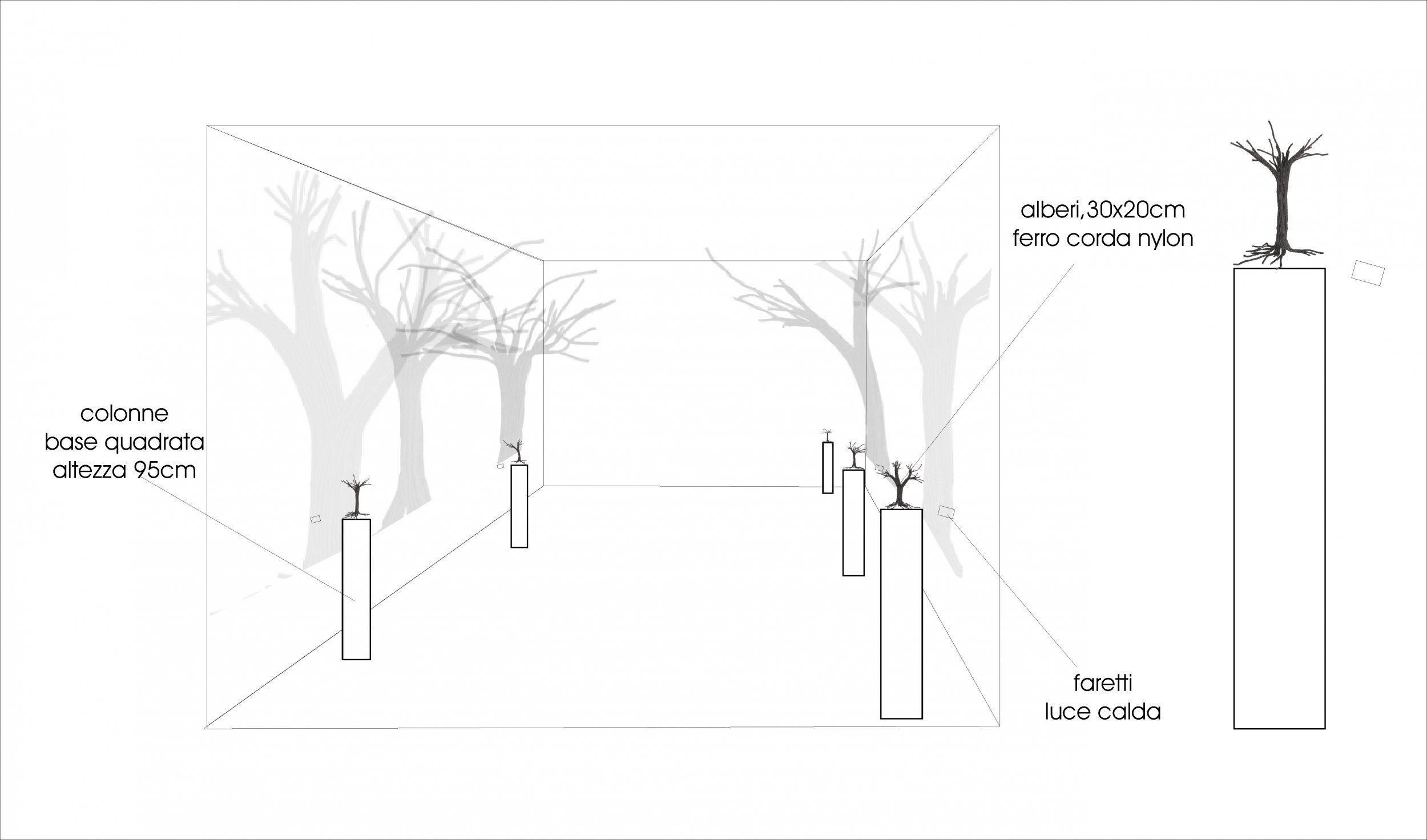 colonne
base quadrata
altezza 95cm

alberi,30x20cm
ferro corda nylon

faretti
luce calda